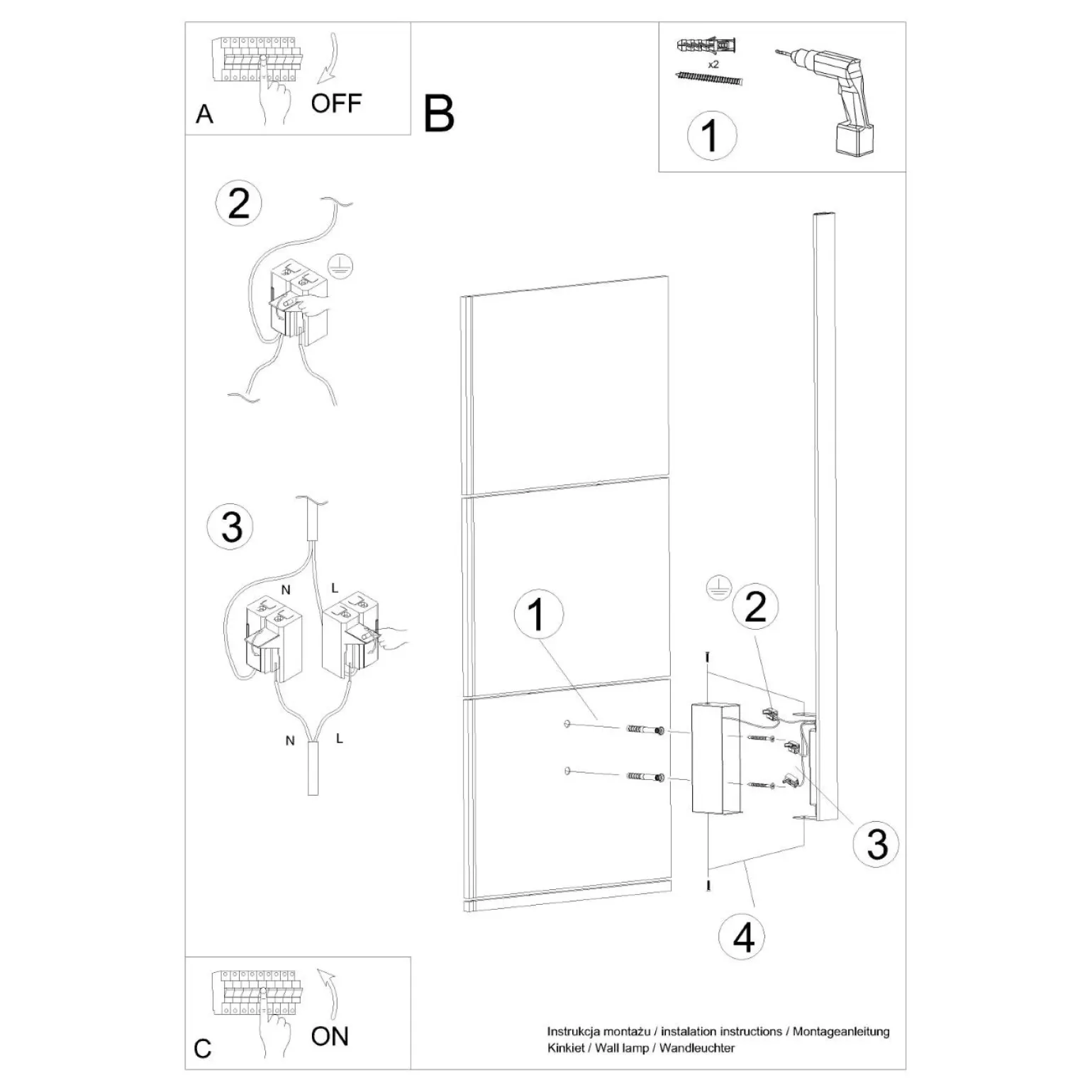 A
OFF

B

x2

1

2

3

N
L
N
L

1

2

3

4

C
ON

Instrukcja montażu / instalation instructions / Montageanleitung
Kinkiet / Wall lamp / Wandleuchter