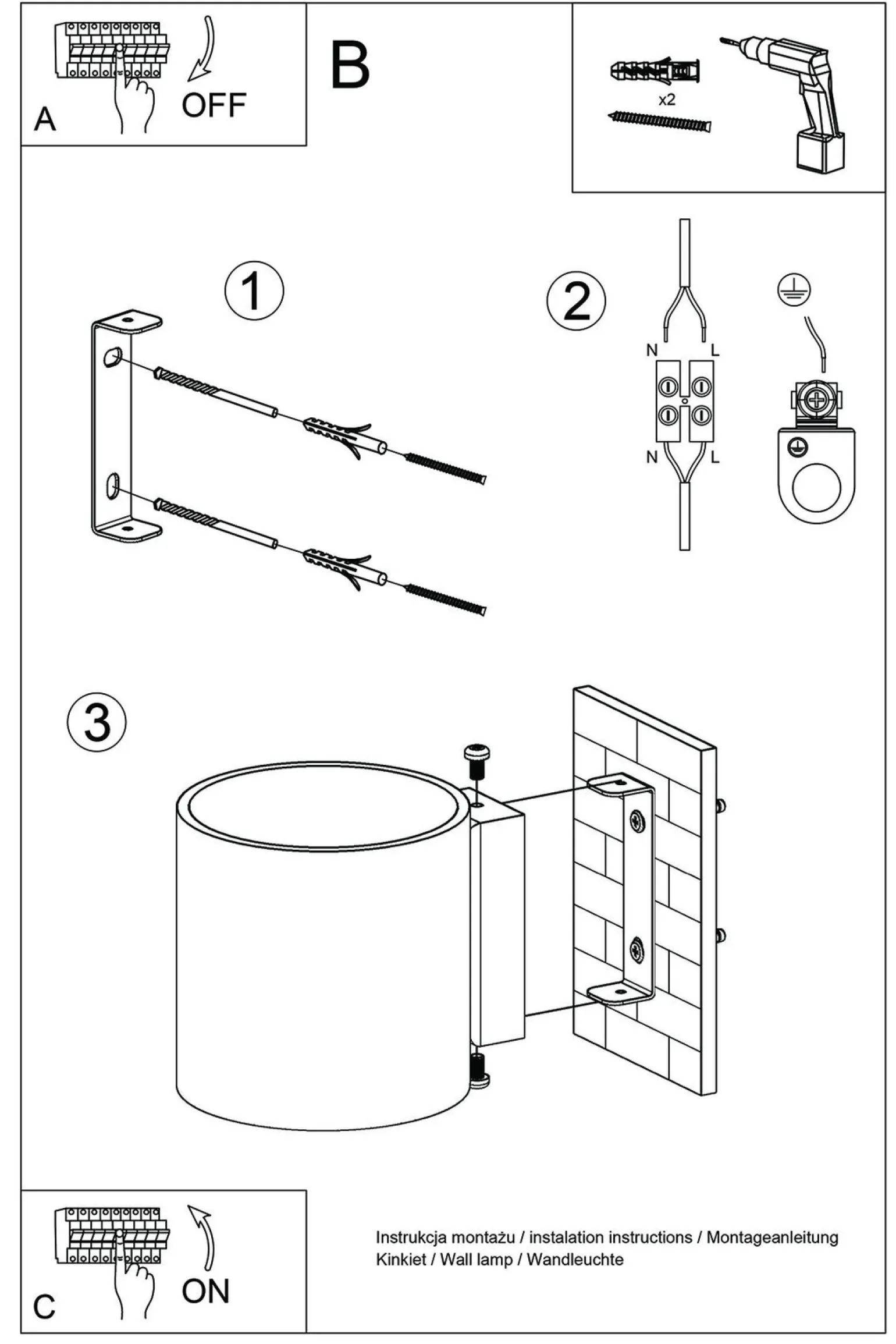 A
OFF

B

x2

1

2

N
L
N
L

3

C
ON

Instrukcja montażu / instalation instructions / Montageanleitung
Kinkiet / Wall lamp / Wandleuchte