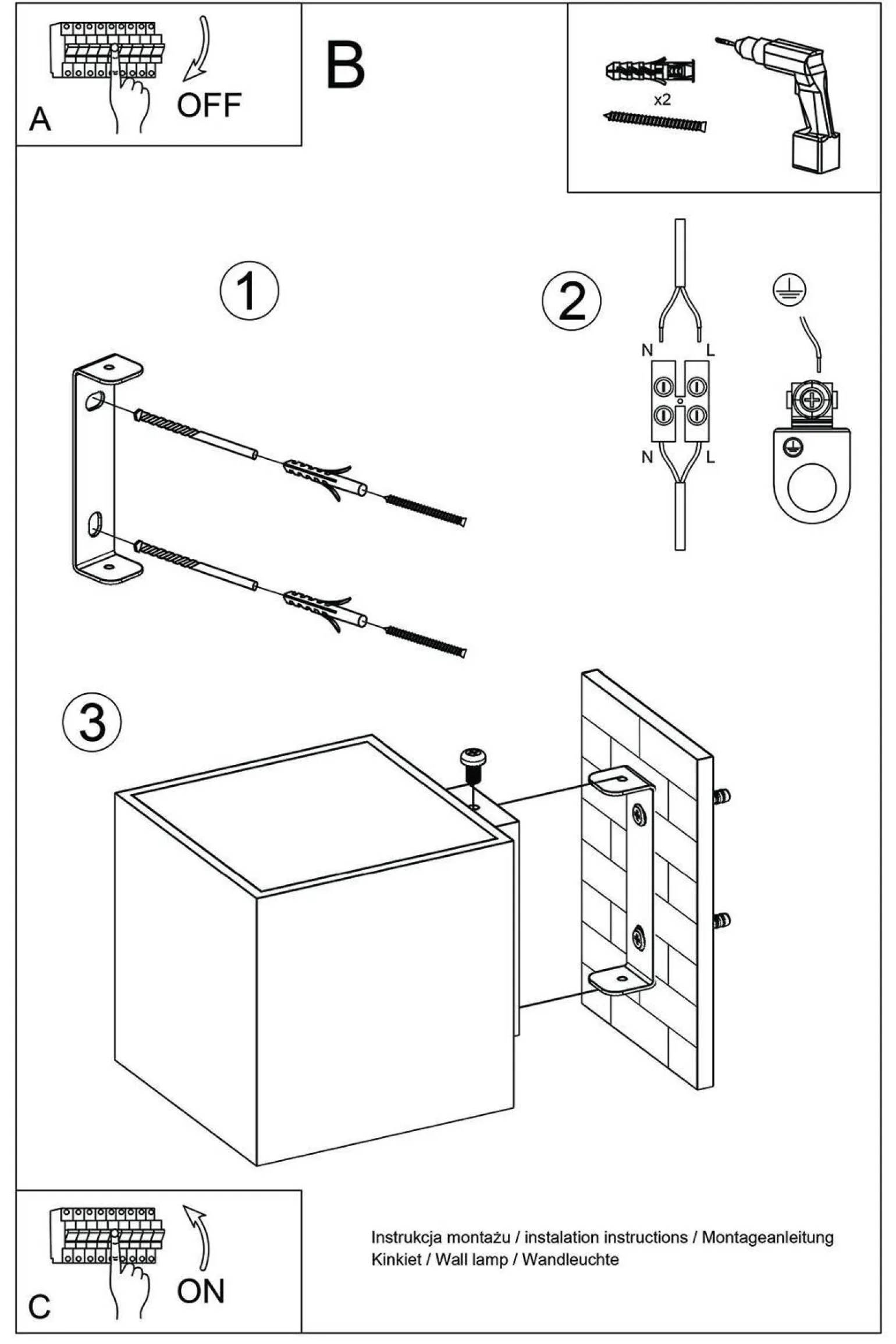 A

OFF

B

x2

1

2

N

L

N

L

3

C

ON

Instrukcja montażu / instalation instructions / Montageanleitung
Kinkiet / Wall lamp / Wandleuchte