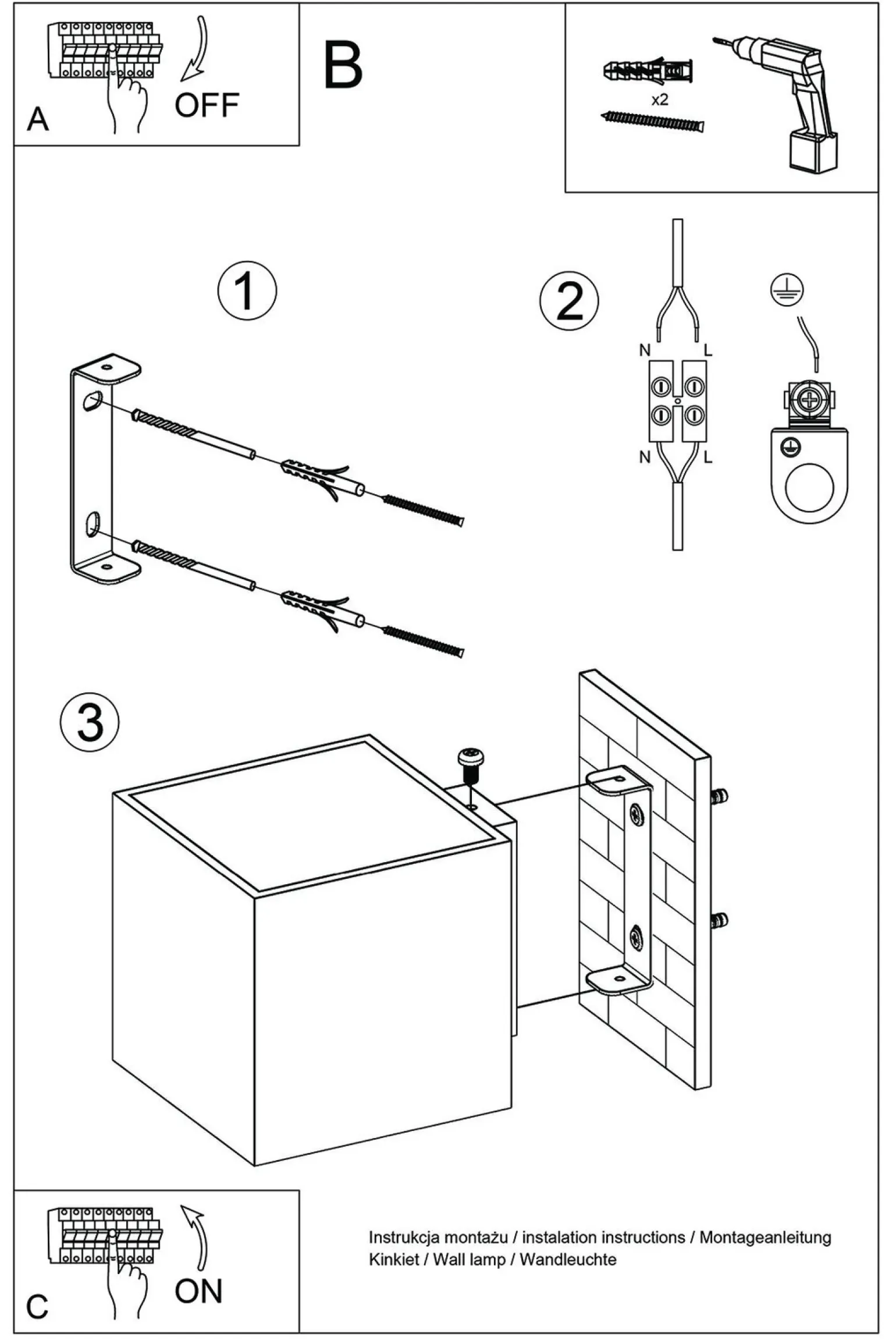 A
OFF

B

x2

1

2

N
L
N
L

3

C
ON

Instrukcja montażu / instalation instructions / Montageanleitung
Kinkiet / Wall lamp / Wandleuchte