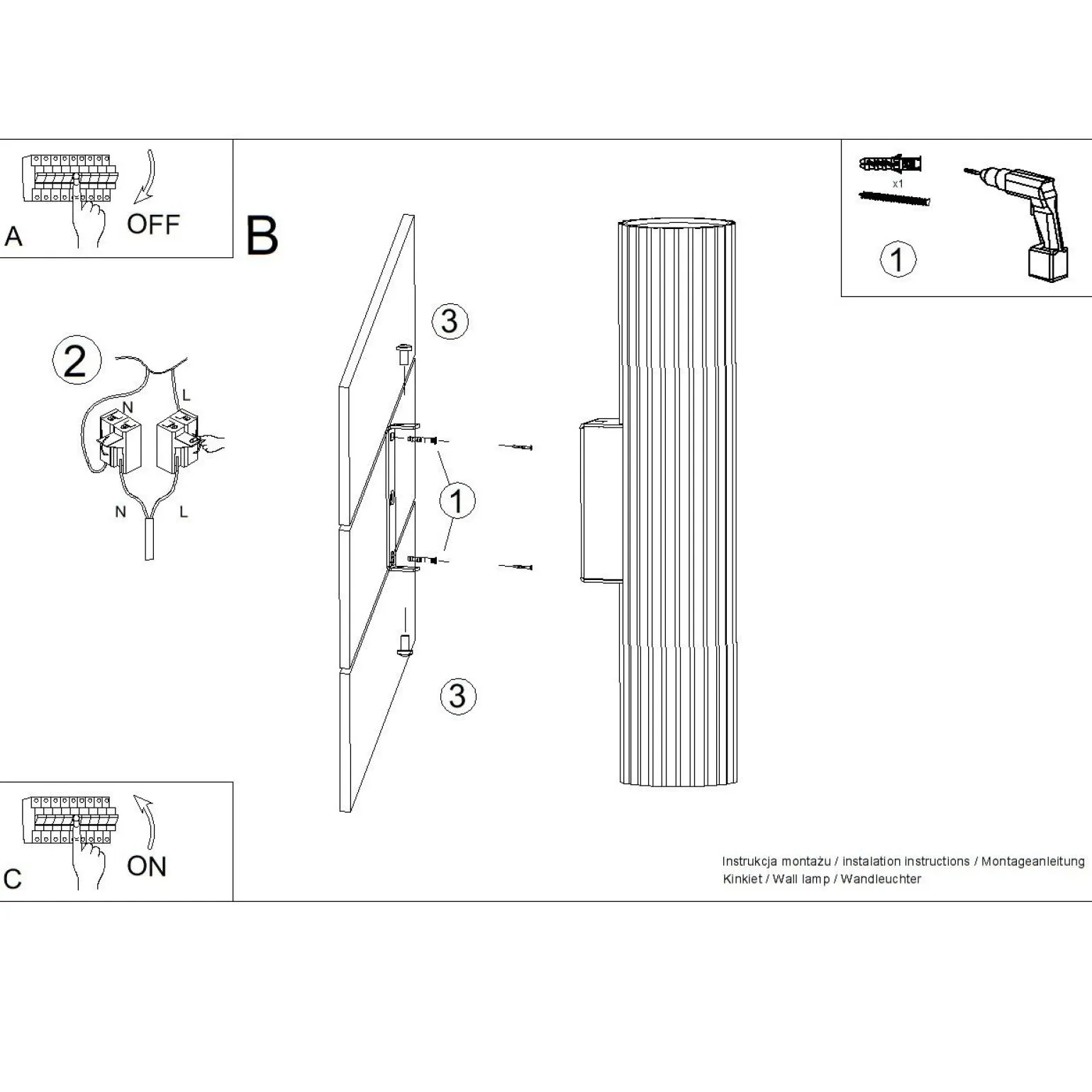 A
OFF

B

x1
1

2
N
L
N
L

3
1
3

C
ON

Instrukcja montażu / instalation instructions / Montageanleitung
Kinkiet / Wall lamp / Wandleuchter