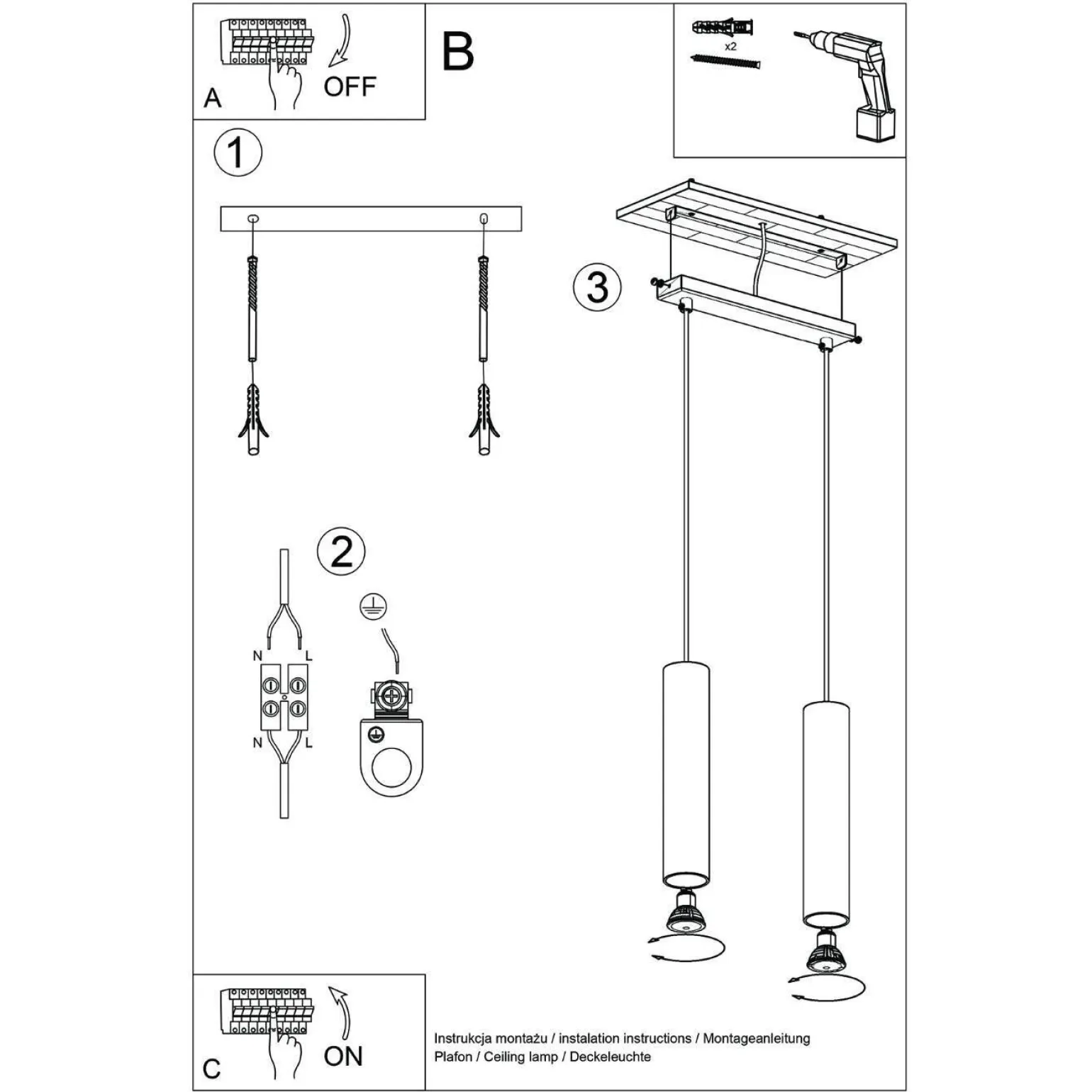 A
OFF

B

x2

1

3

2

N L
N L

C
ON

Instrukcja montażu / instalation instructions / Montageanleitung
Plafon / Ceiling lamp / Deckeleuchte