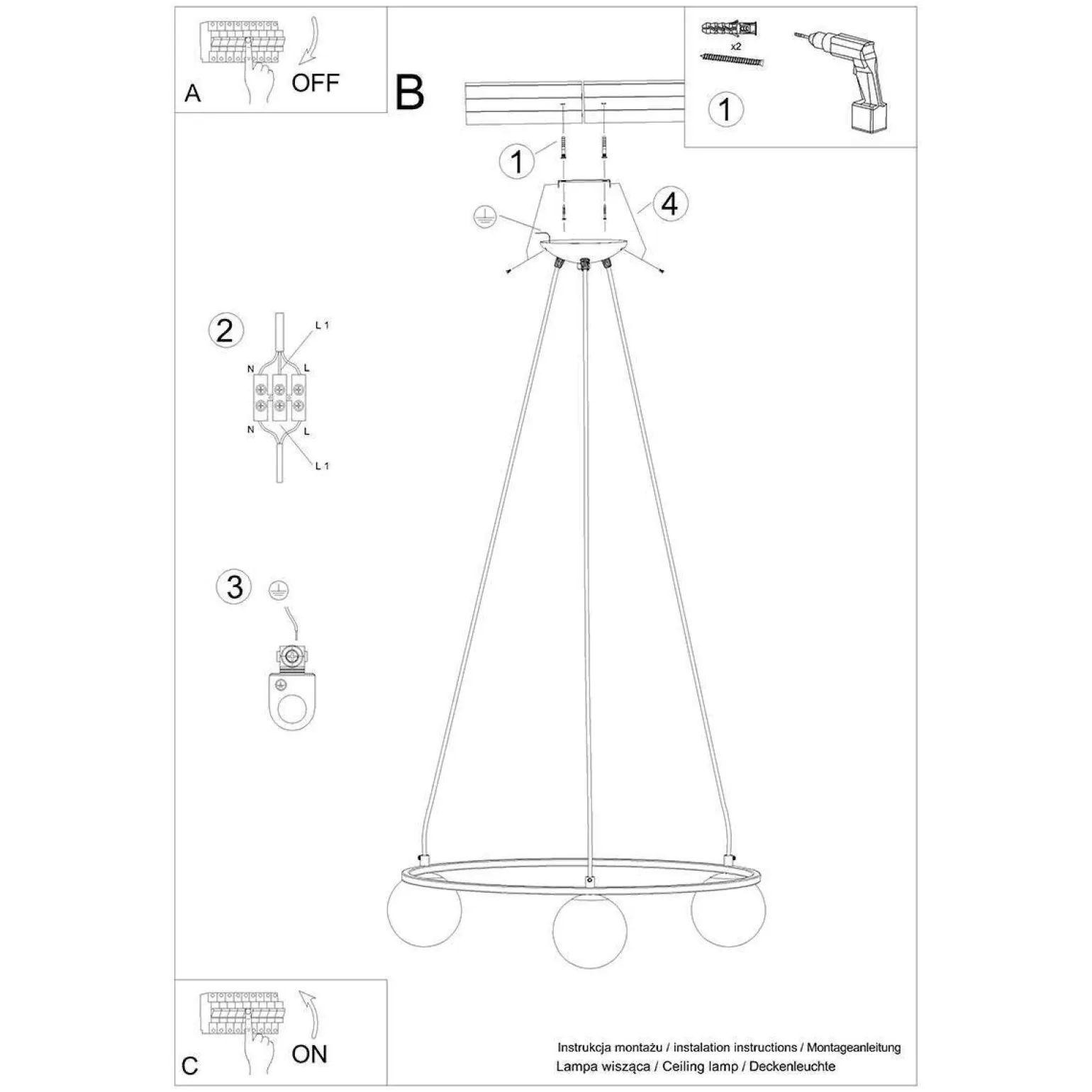 A
OFF

B

x2

1

1

4

2
L 1
N
L
N
L
L 1

3

C
ON

Instrukcja montażu / instalation instructions / Montageanleitung
Lampa wisząca / Ceiling lamp / Deckenleuchte