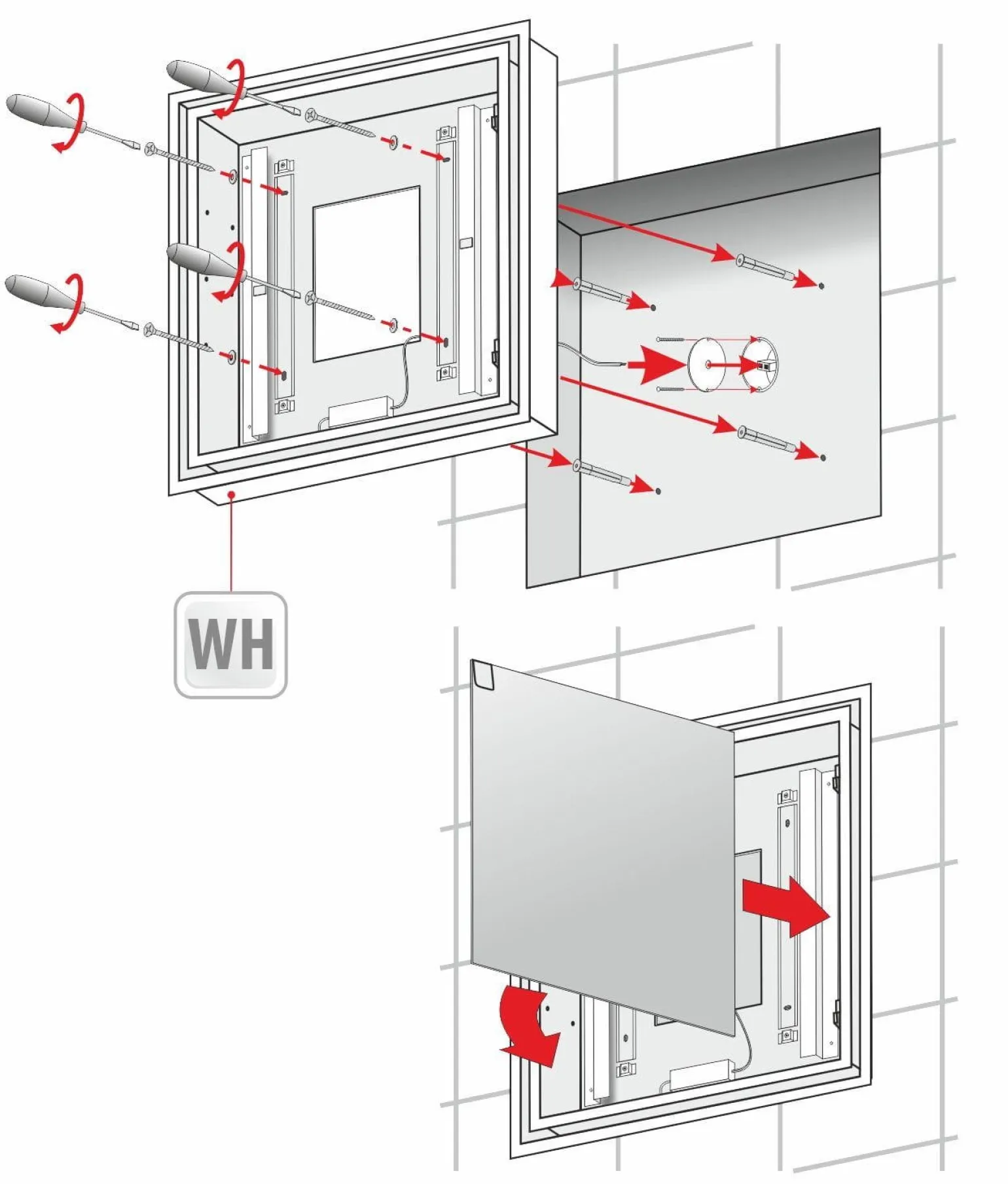 WH