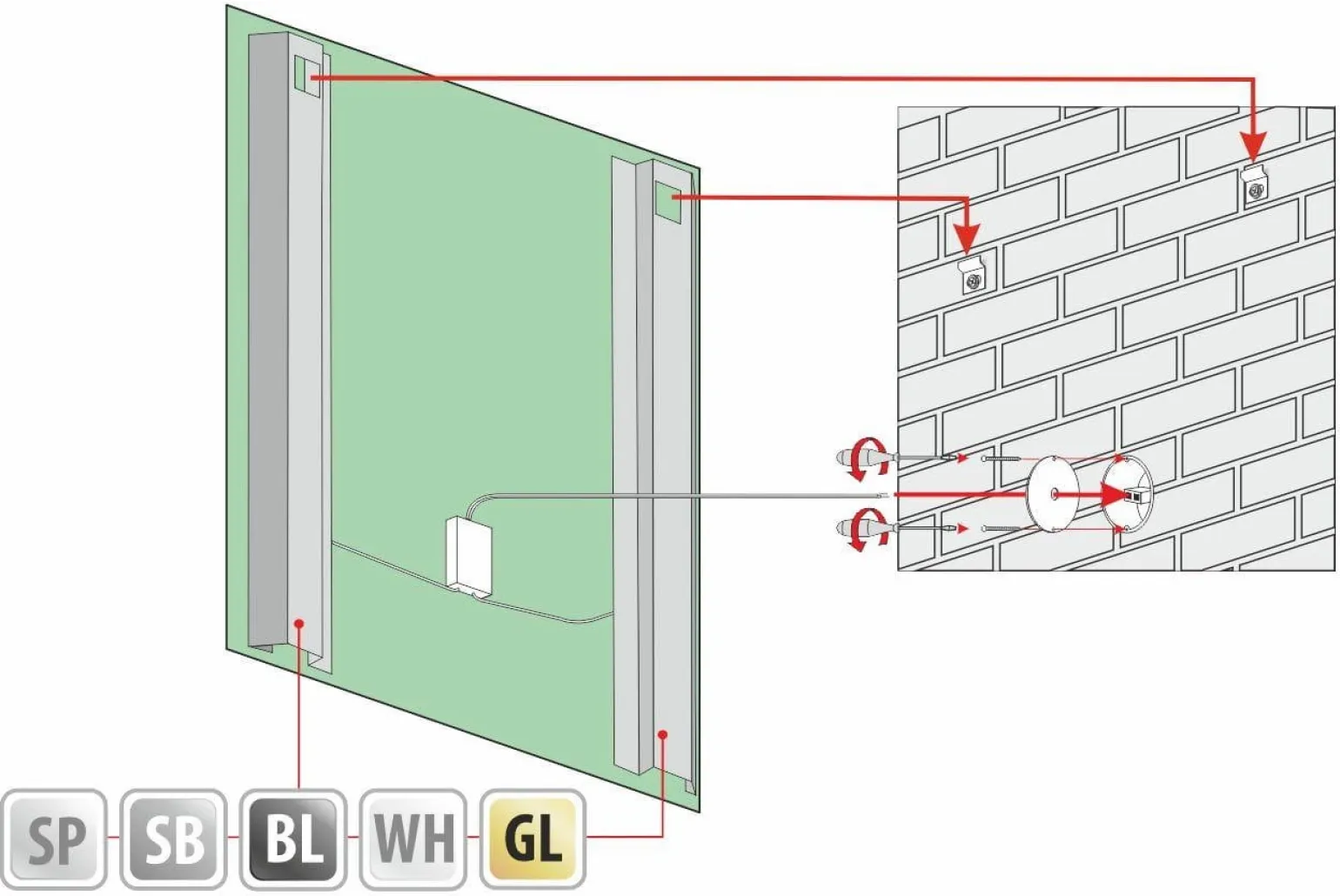 SP SB BL WH GL