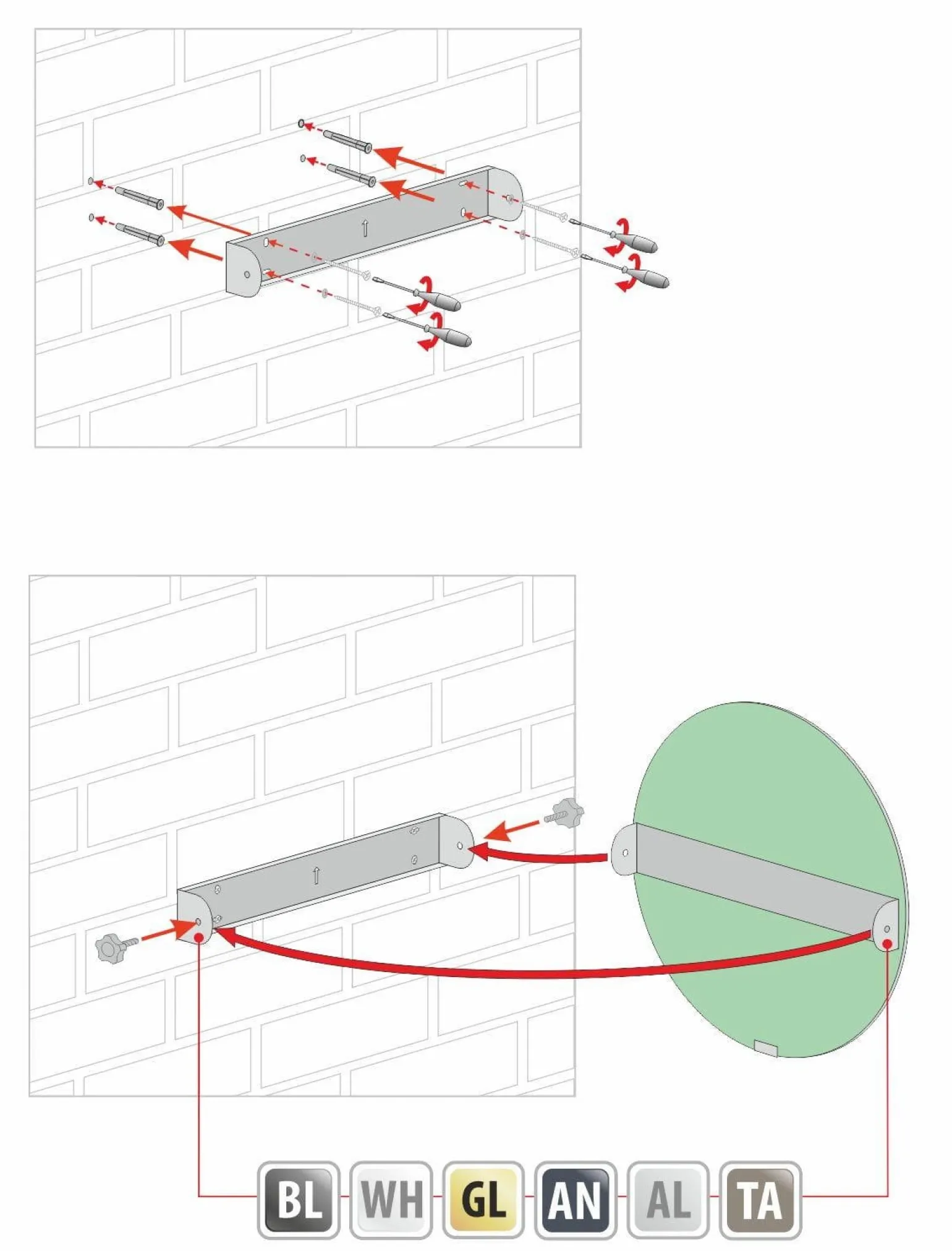 BL WH GL AN AL TA