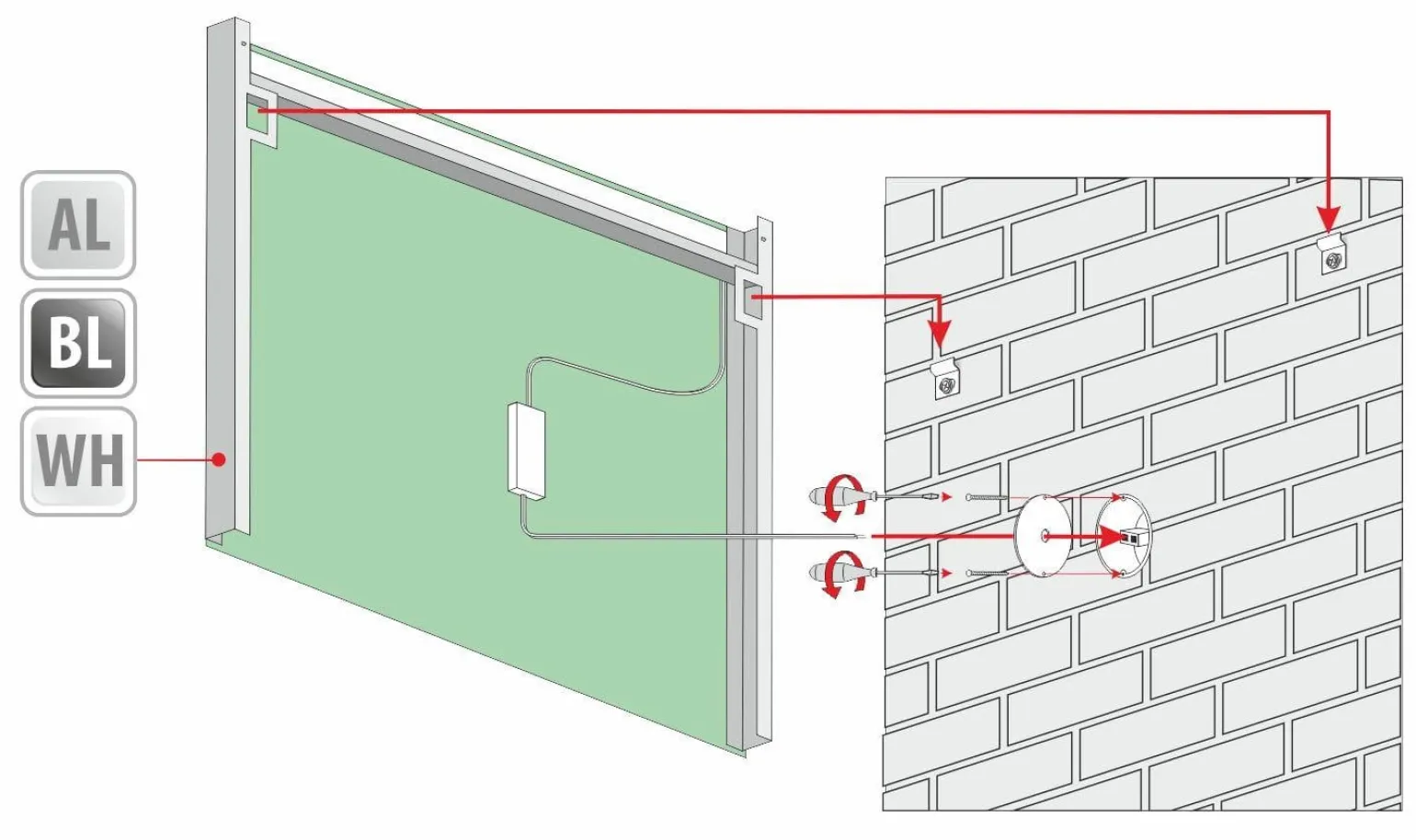 AL
BL
WH