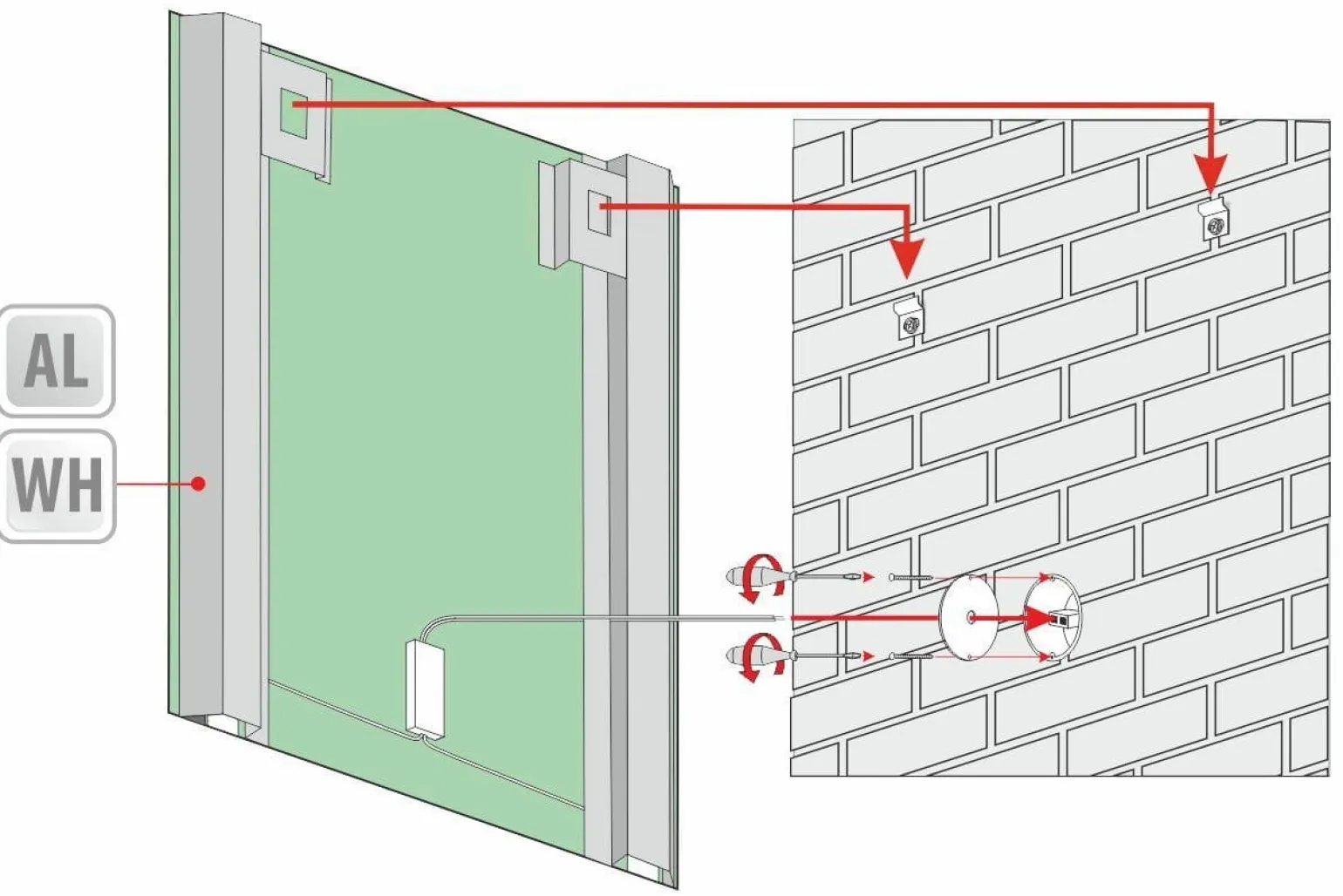 AL
WH