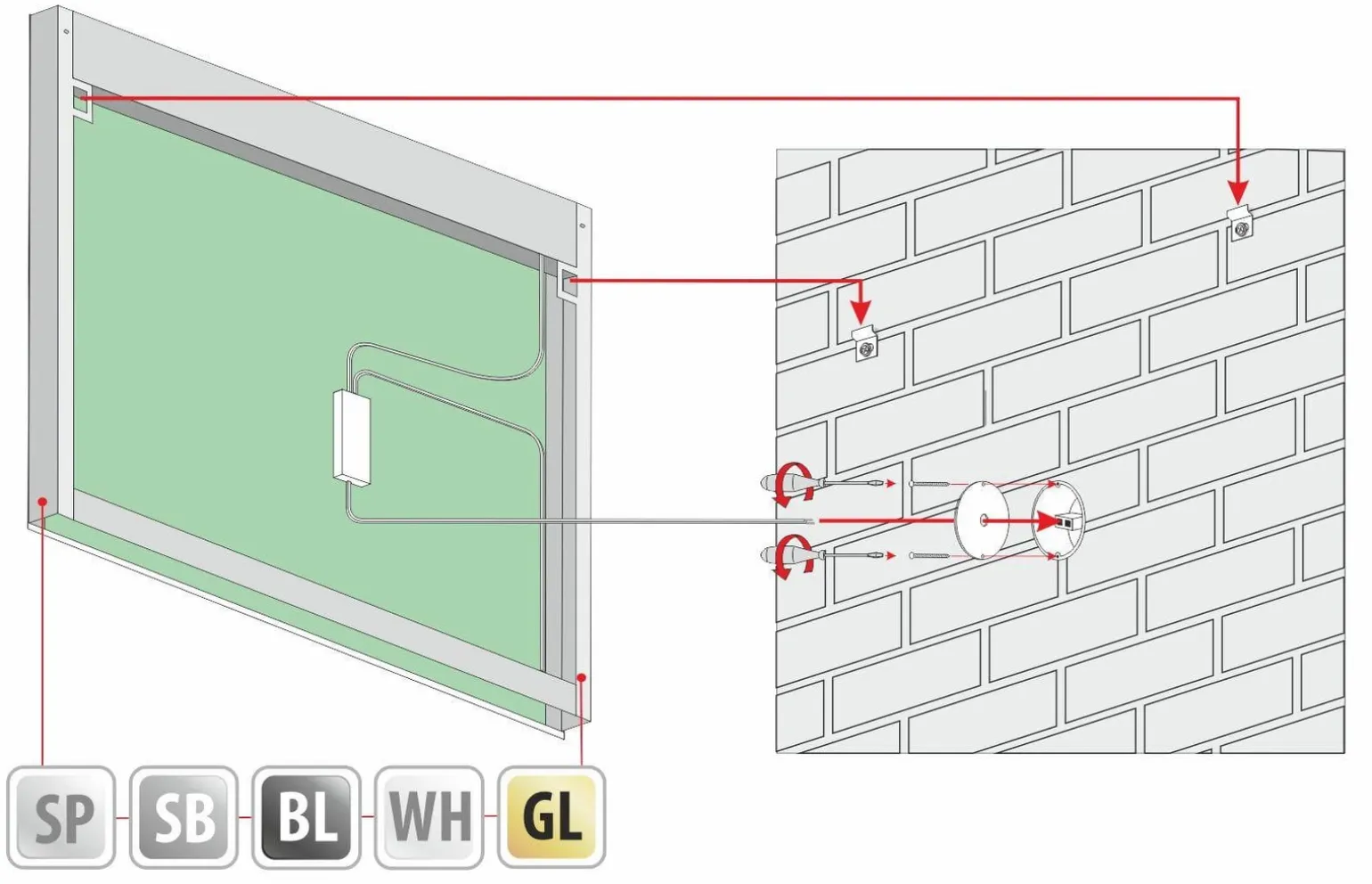 SP SB BL WH GL