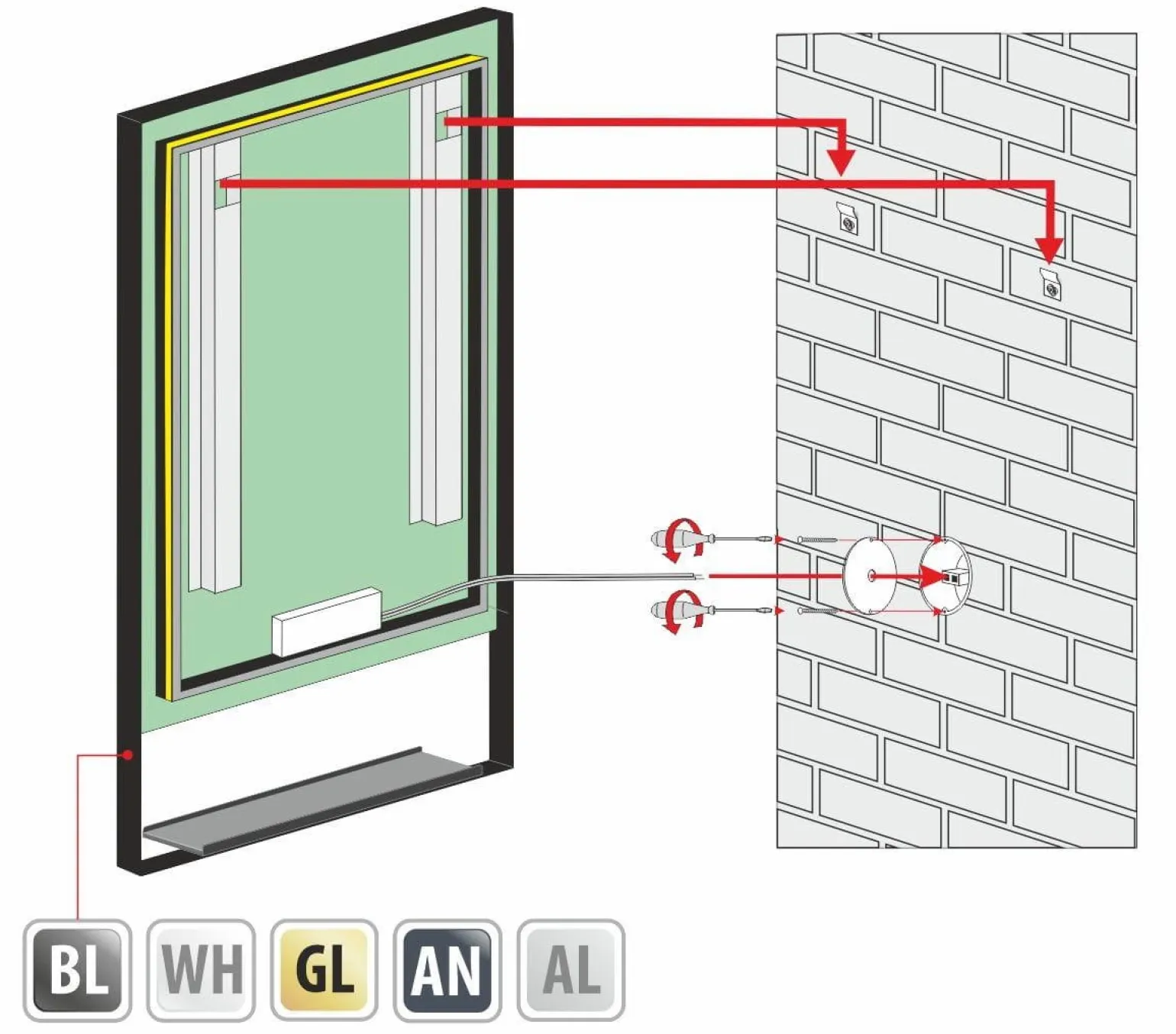 BL WH GL AN AL