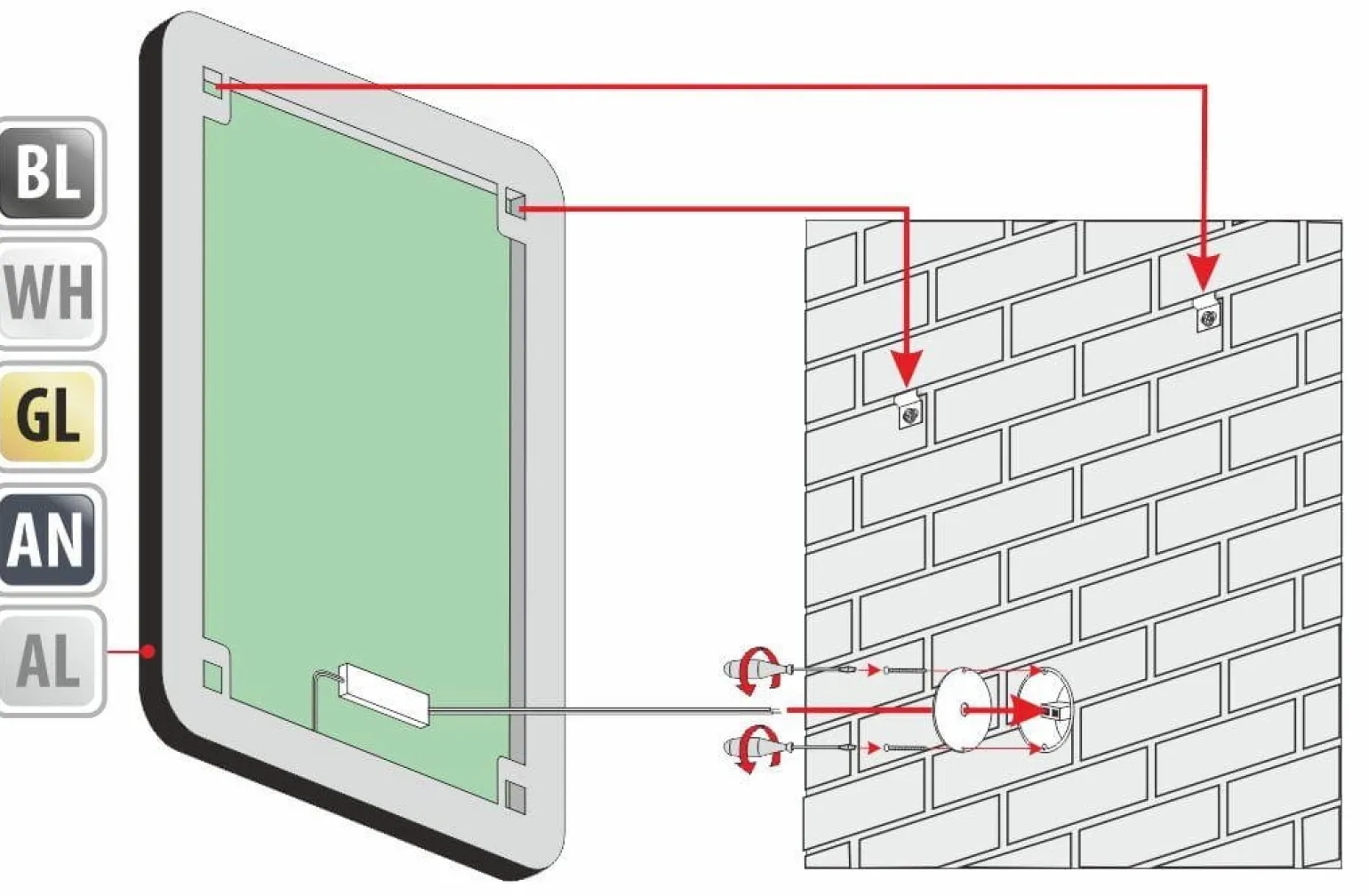 BL
WH
GL
AN
AL