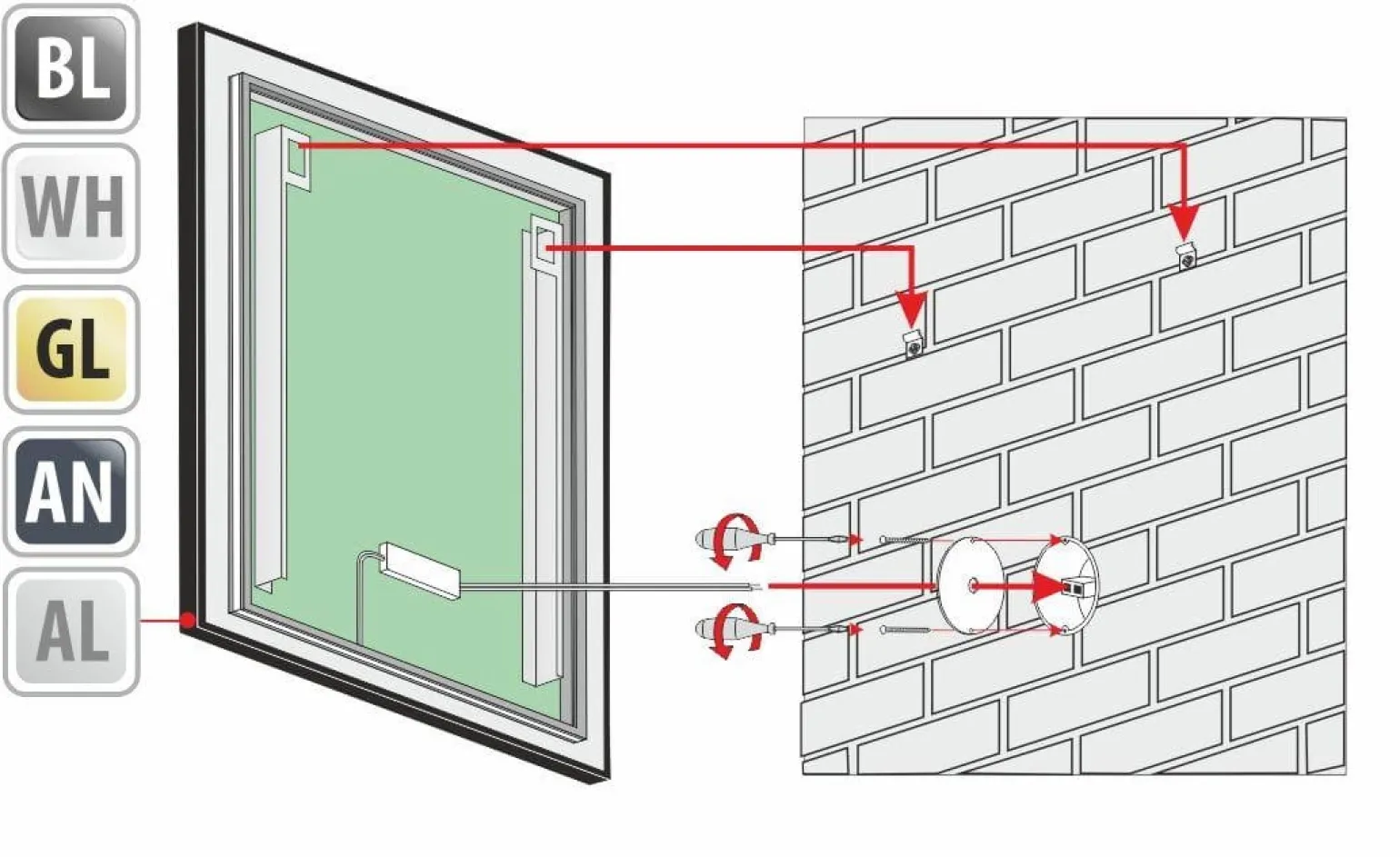 BL
WH
GL
AN
AL