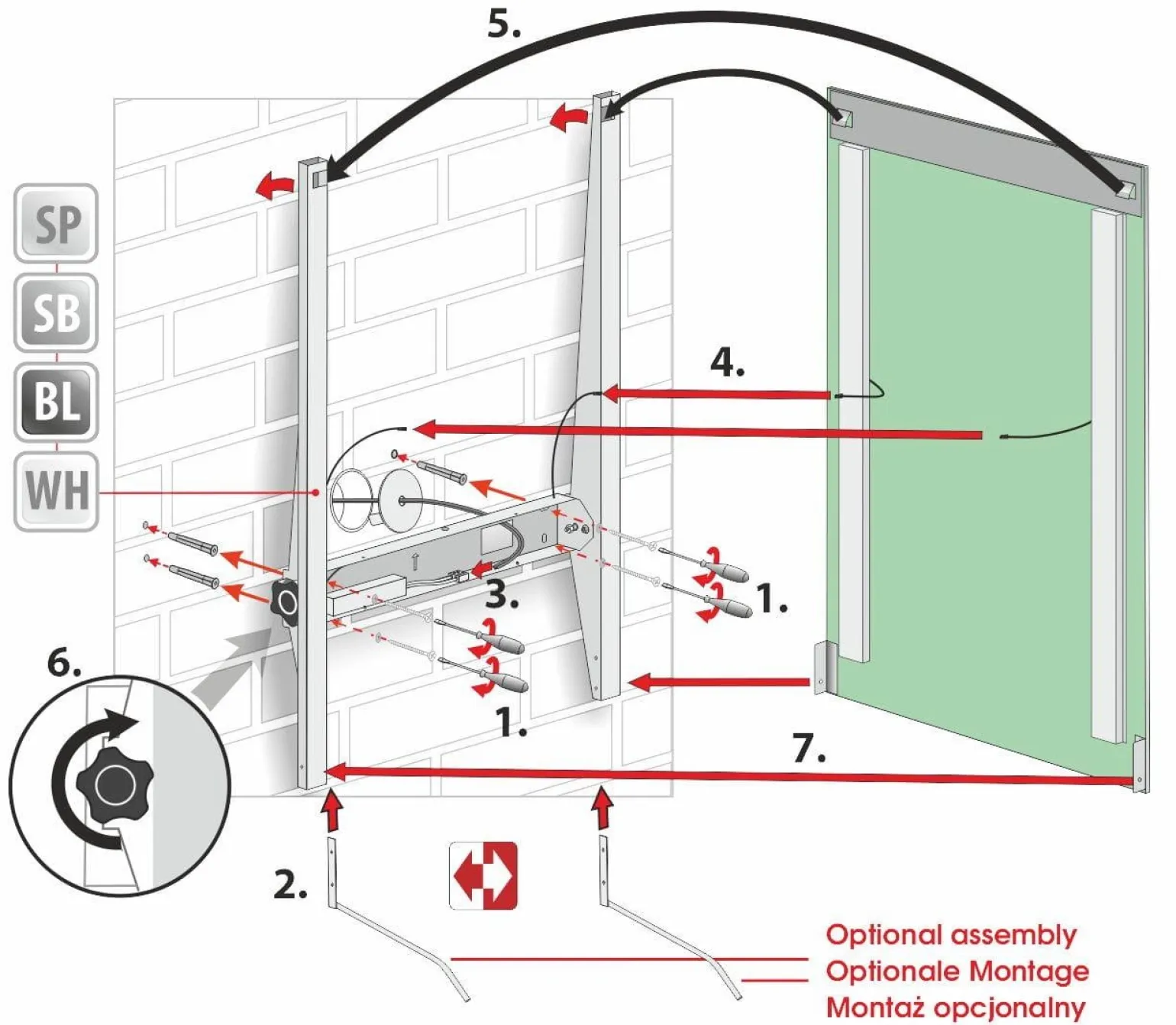 5.

SP

SB

BL

WH

4.

3.

1.

1.

6.

7.

2.

Optional assembly
Optionale Montage
Montaż opcjonalny