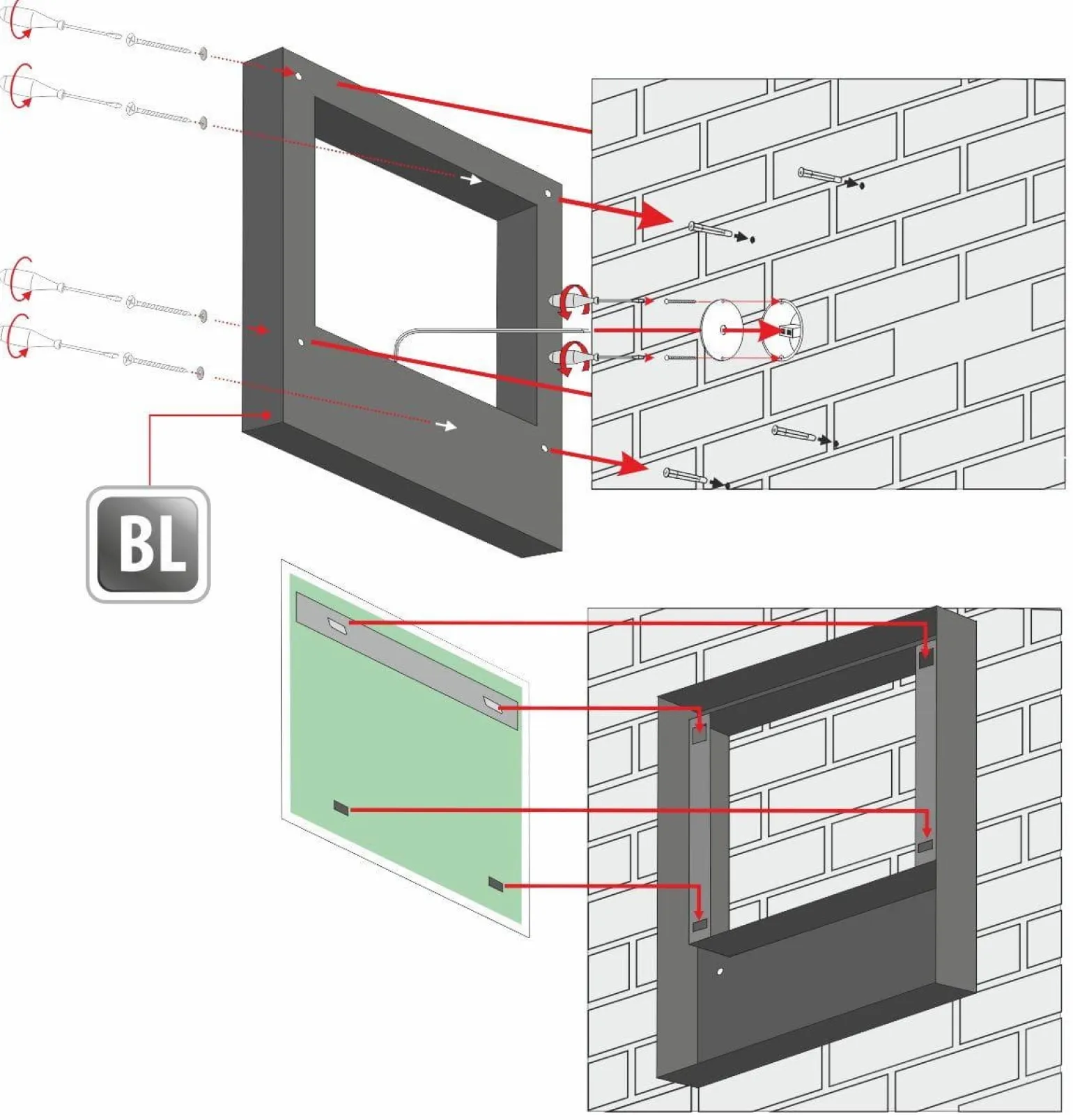 BL