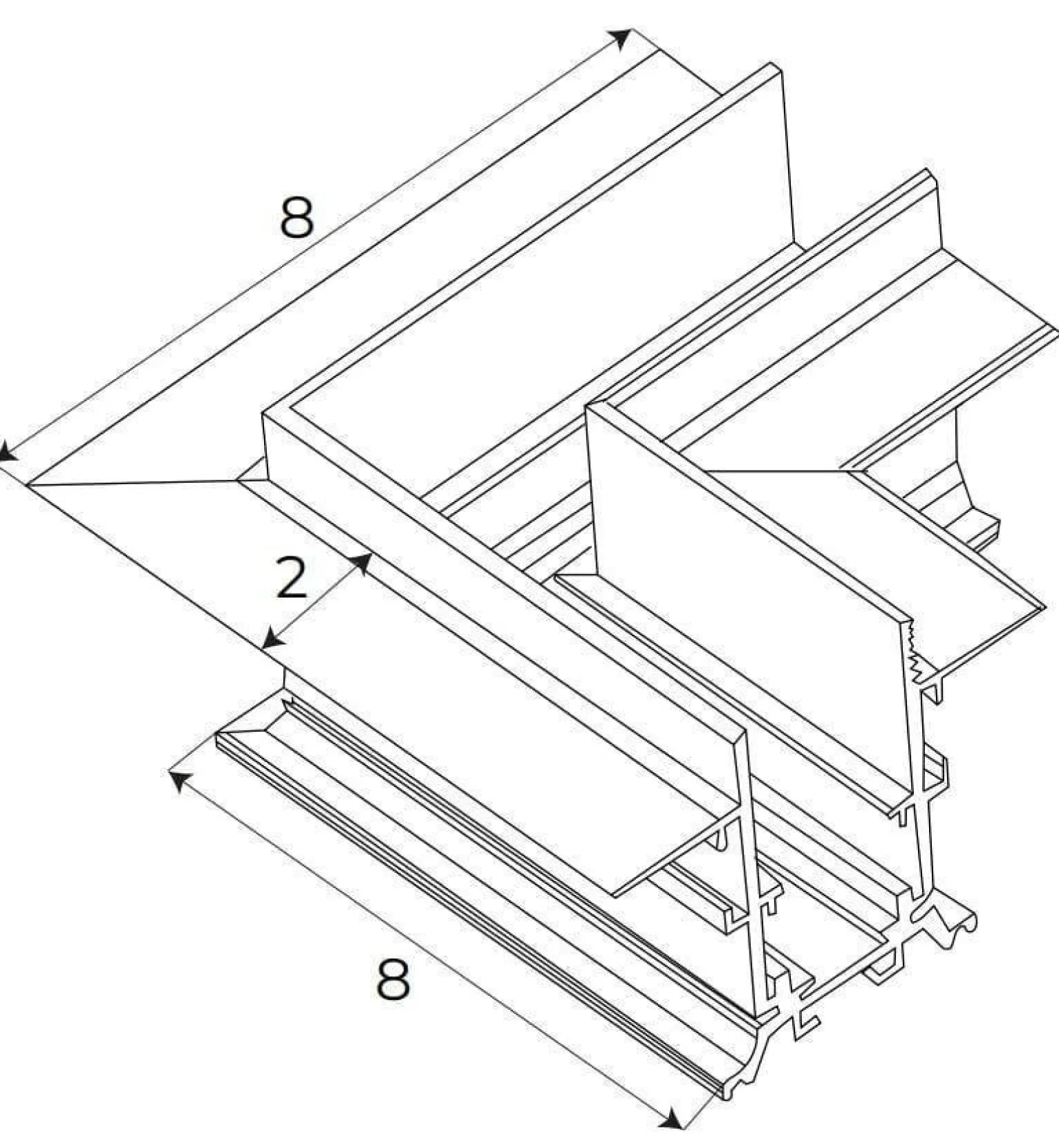 8

2

8