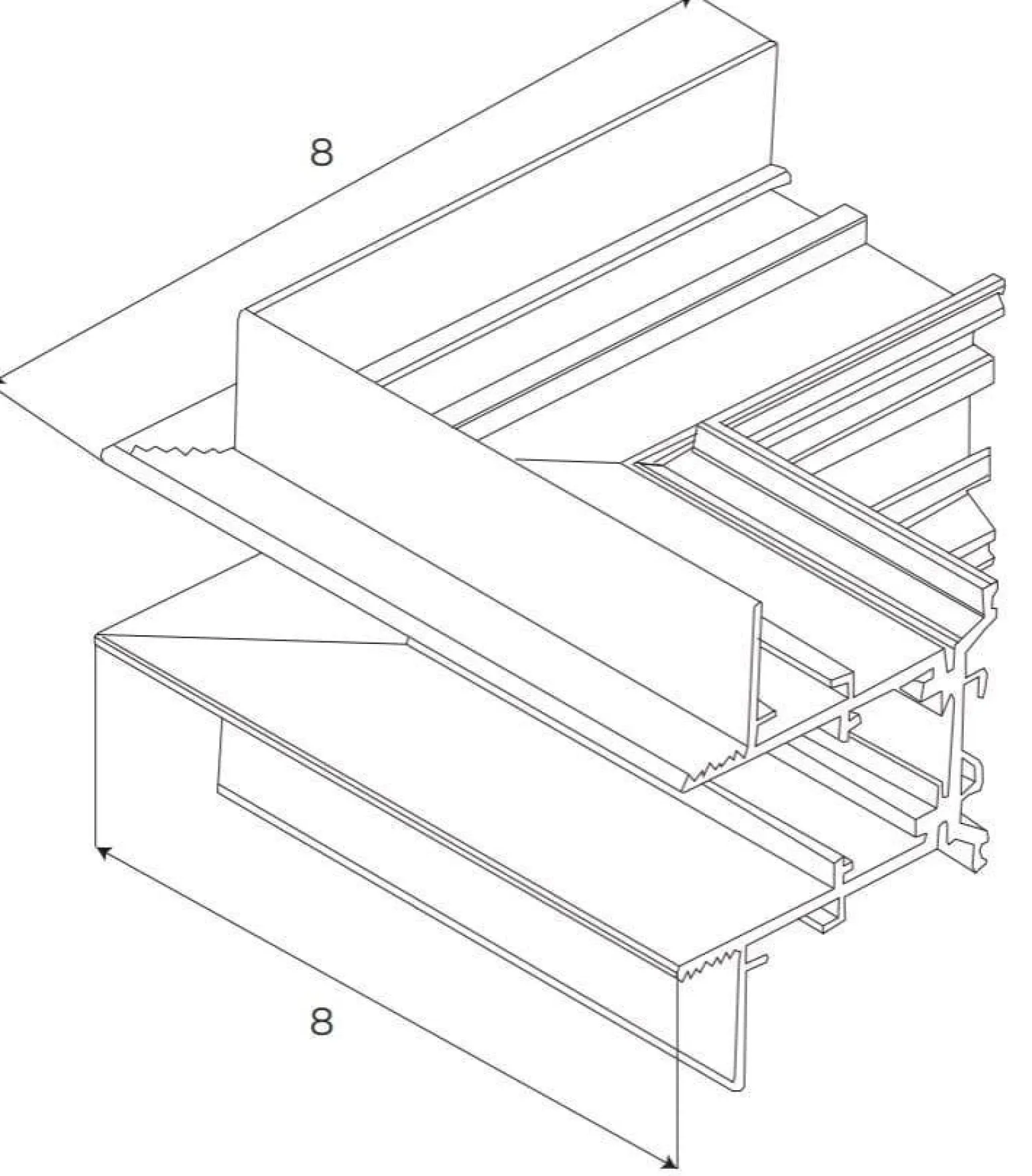 8

8