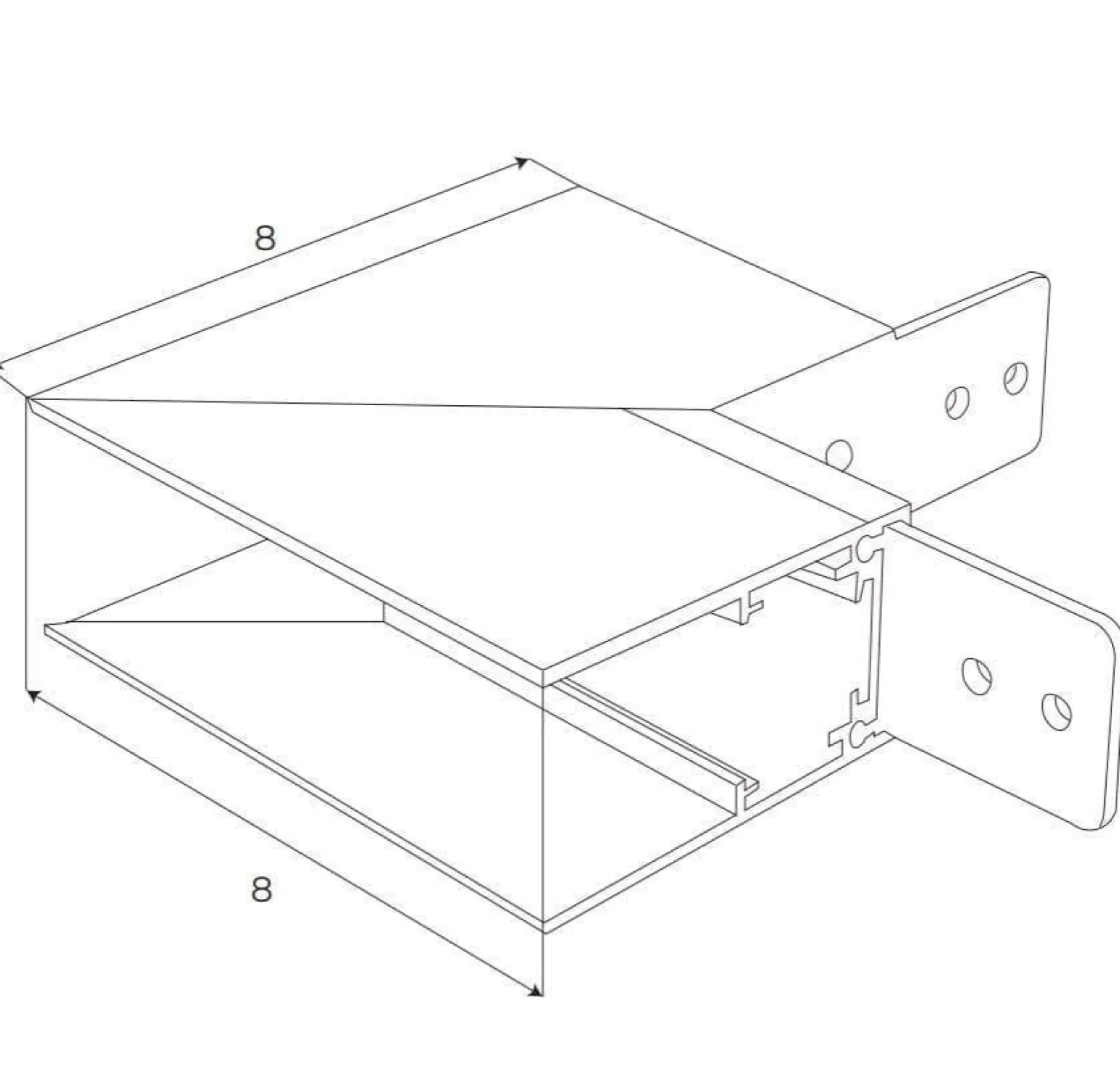 8

8