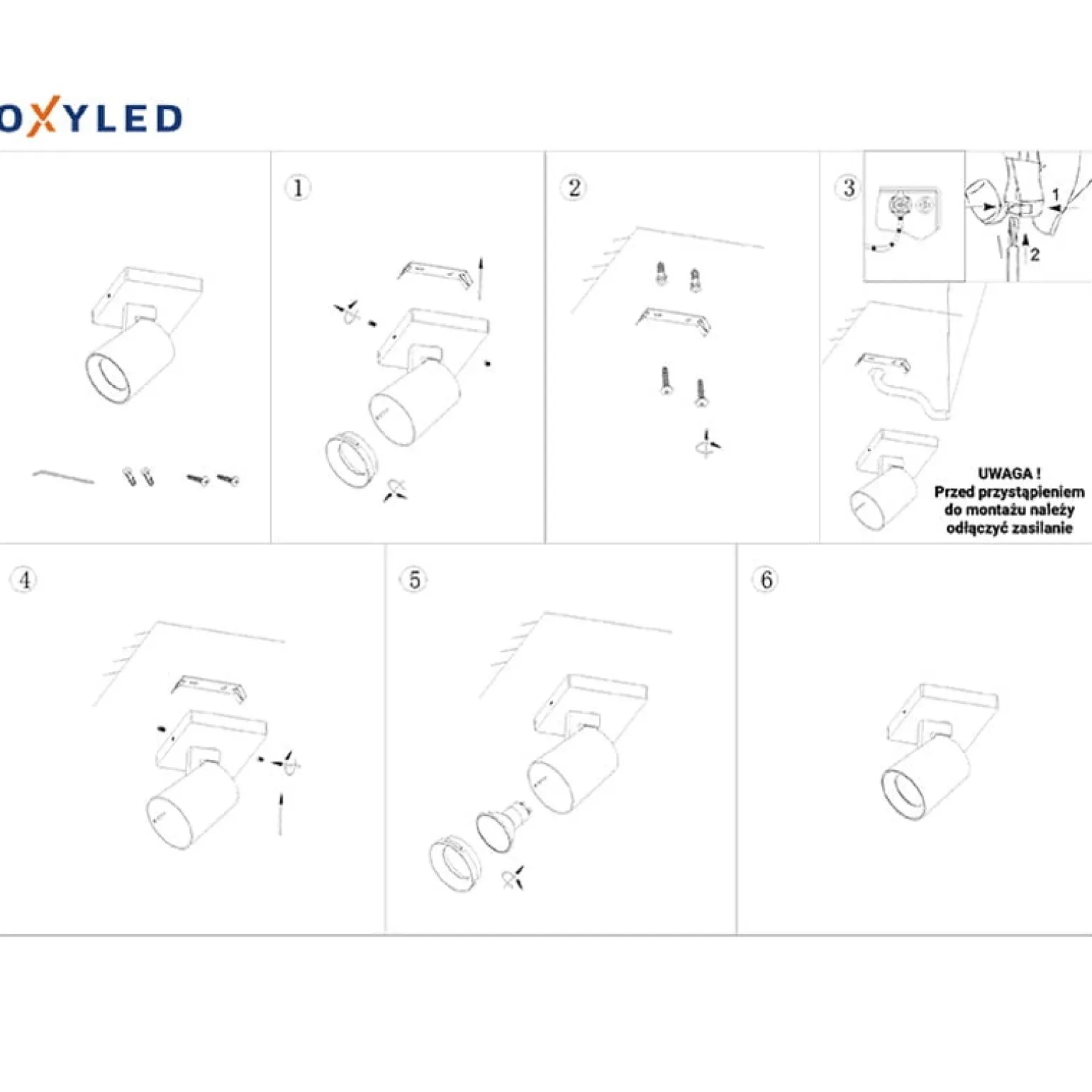 OXYLED

1

2

3

1

2

UWAGA !
Przed przystąpieniem do montażu należy odłączyć zasilanie

4

5

6