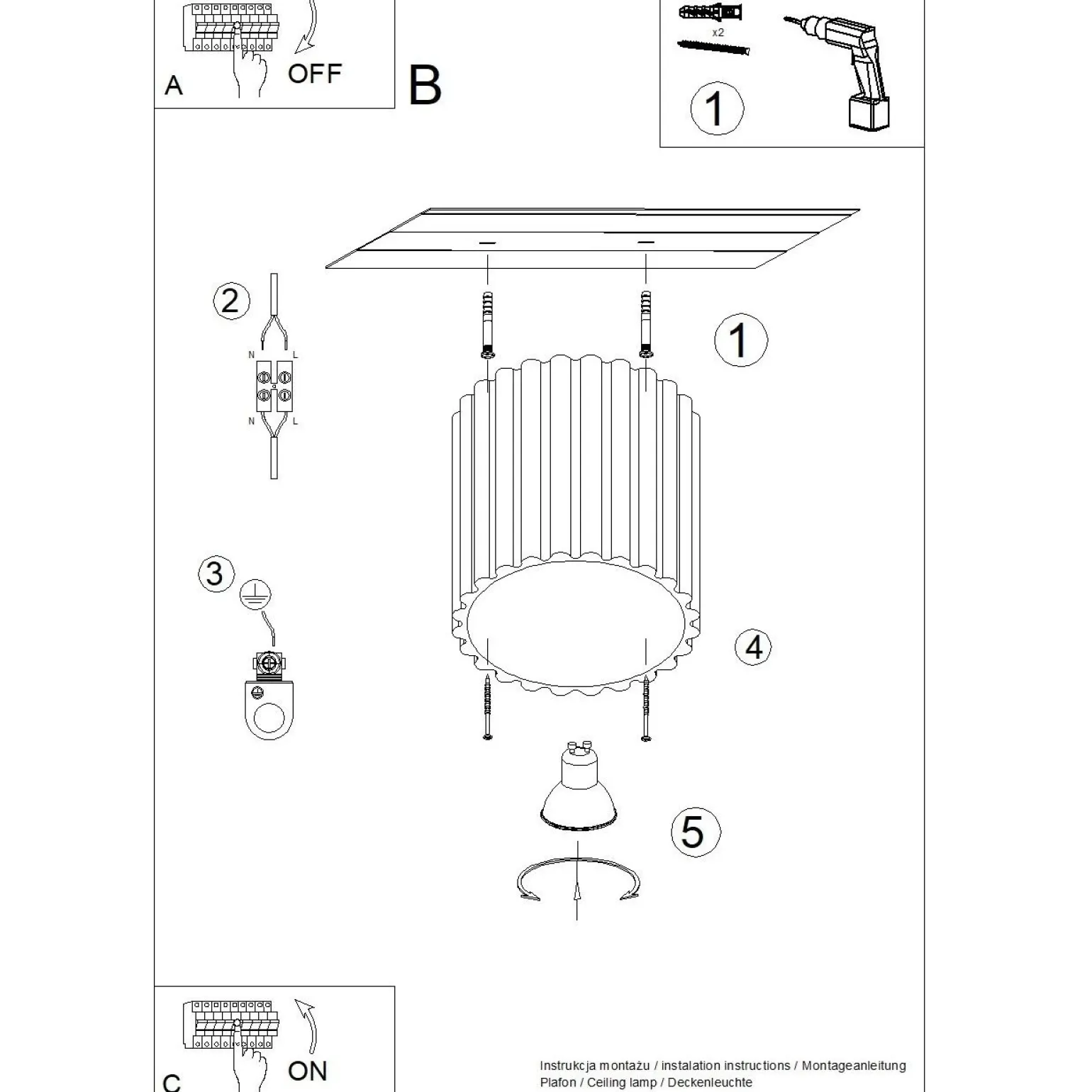 A
OFF
B
x2
1
2
N
L
N
L
1
3
4
5
C
ON
Instrukcja montażu / instalation instructions / Montageanleitung
Plafon / Ceiling lamp / Deckenleuchte