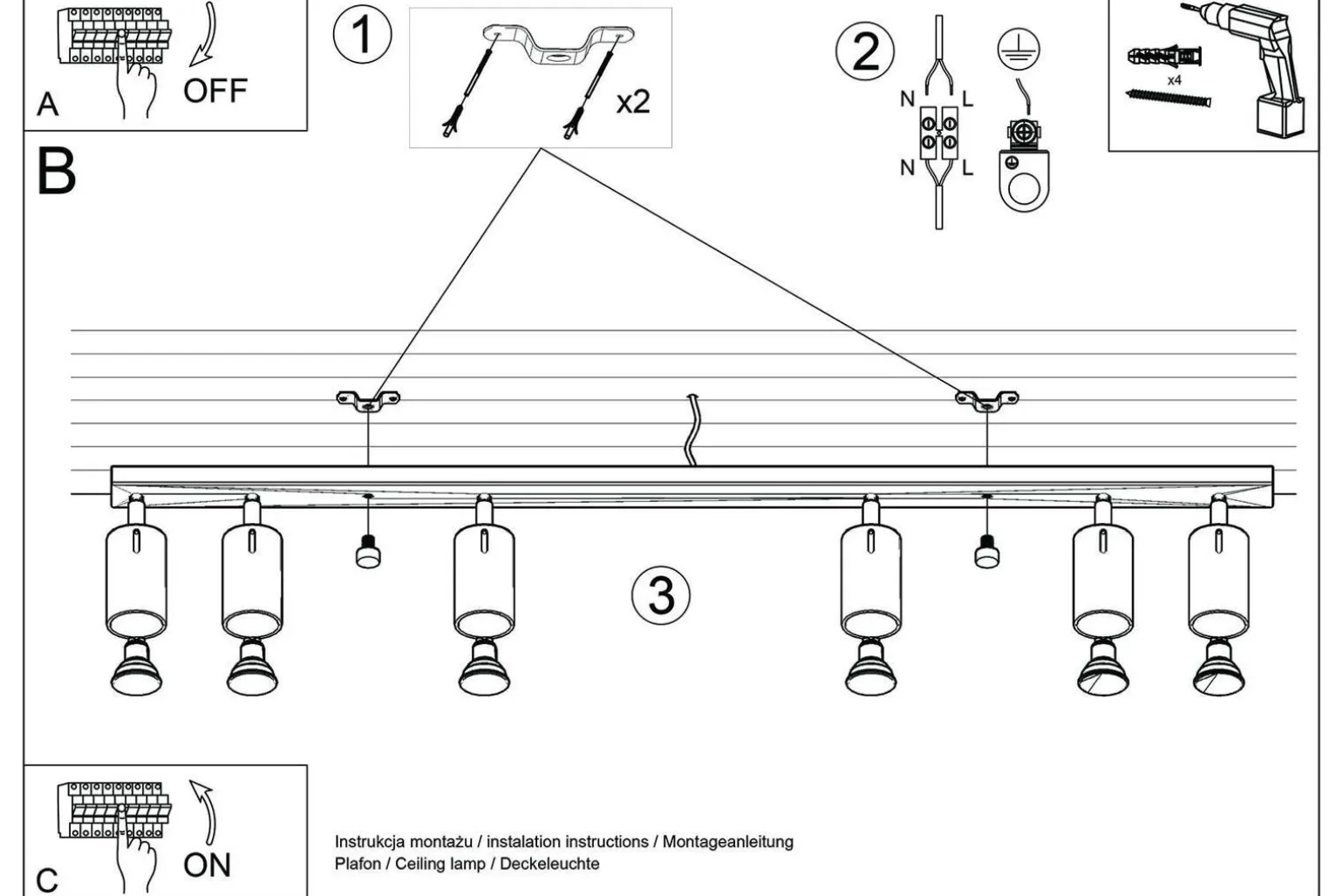 A
OFF

1
x2

2
N L
N L

x4

B

3

C
ON

Instrukcja montażu / instalation instructions / Montageanleitung
Plafon / Ceiling lamp / Deckeleuchte