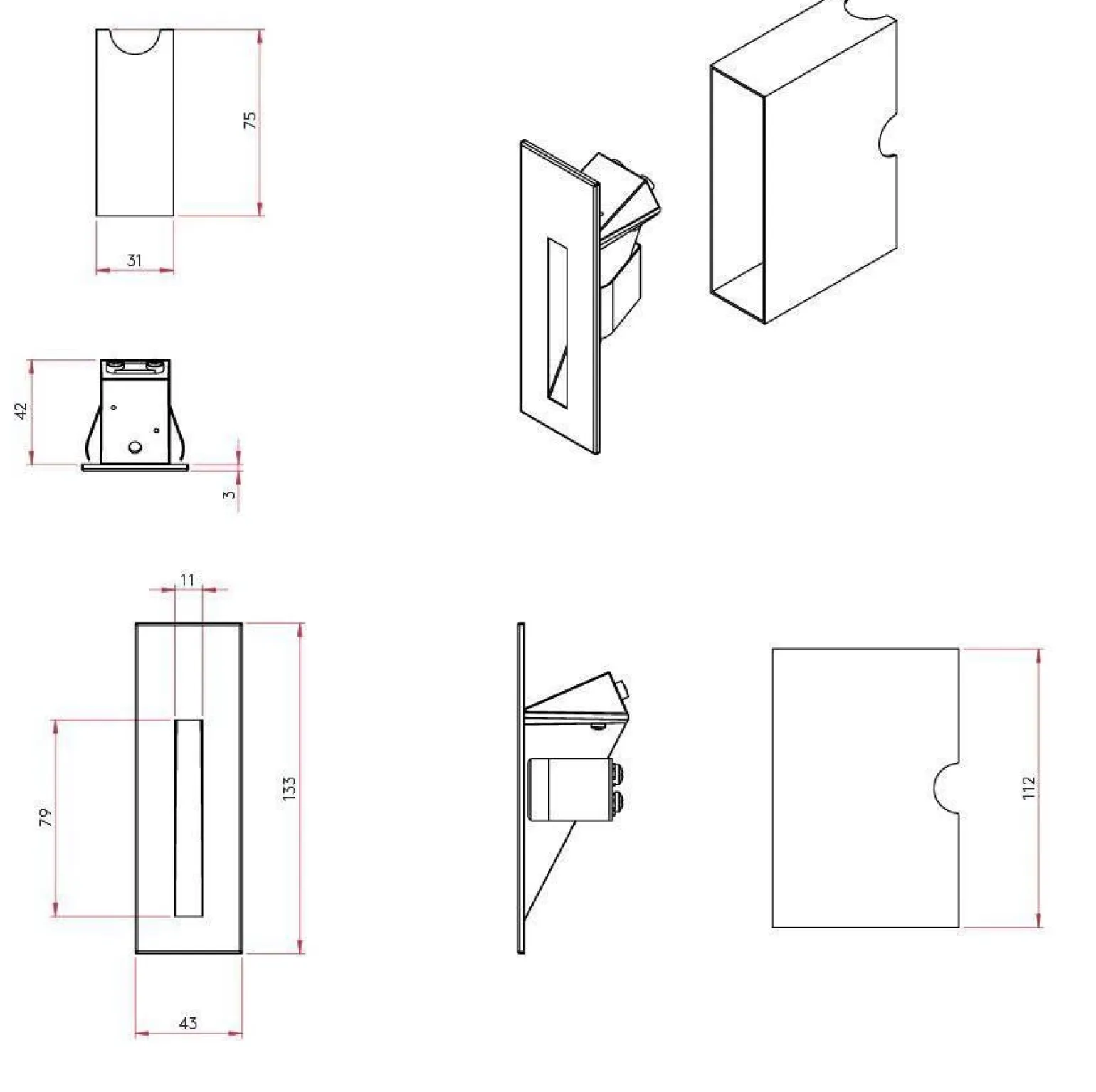 75

31

42

3

11

79

133

43

112