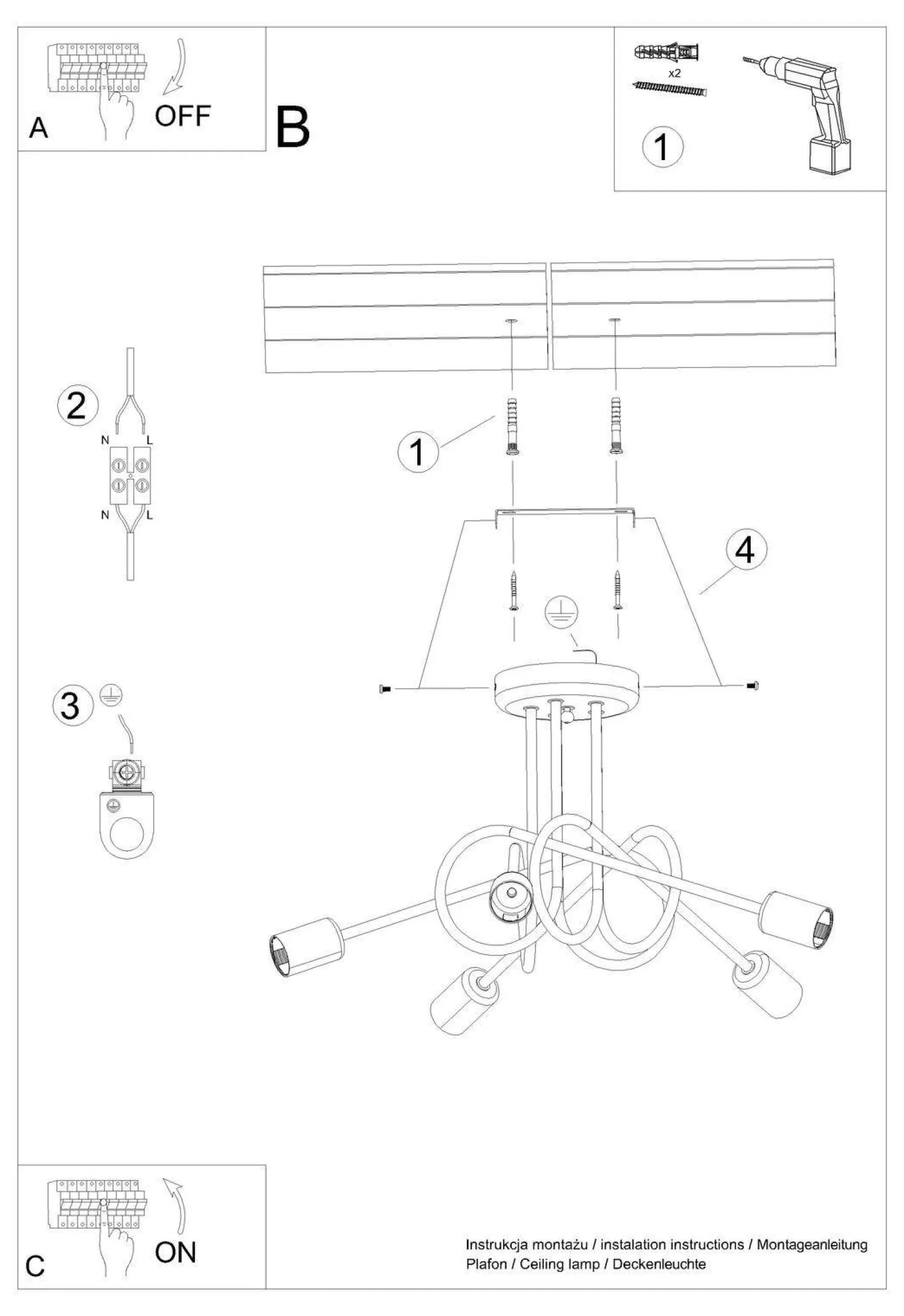 A
OFF

B

x2
1

2
N
L
N
L

1

4

3

C
ON

Instrukcja montażu / instalation instructions / Montageanleitung
Plafon / Ceiling lamp / Deckenleuchte