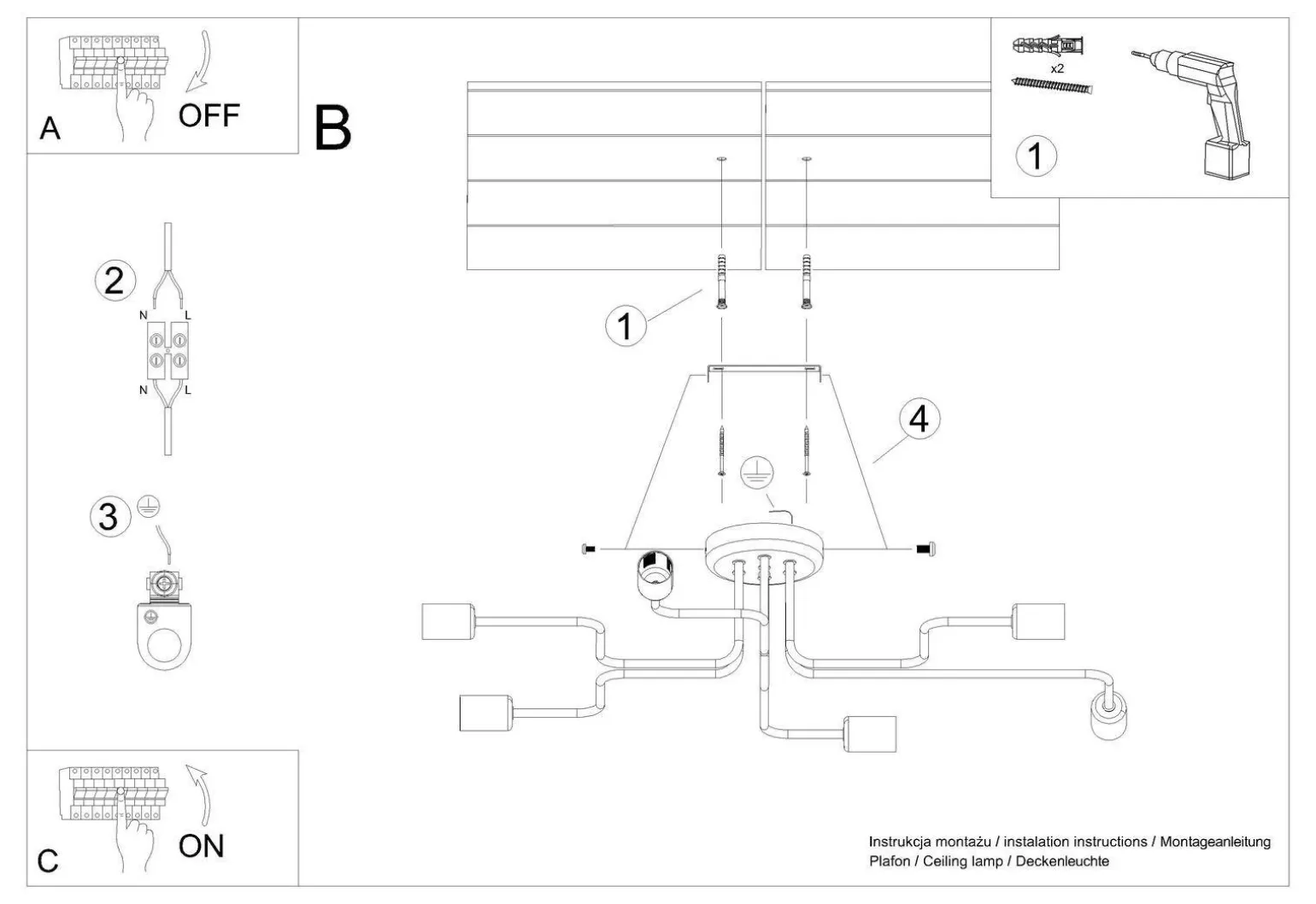 A
OFF

B

x2

1

2
N L
N L

3

1

4

C
ON

Instrukcja montażu / instalation instructions / Montageanleitung
Plafon / Ceiling lamp / Deckenleuchte